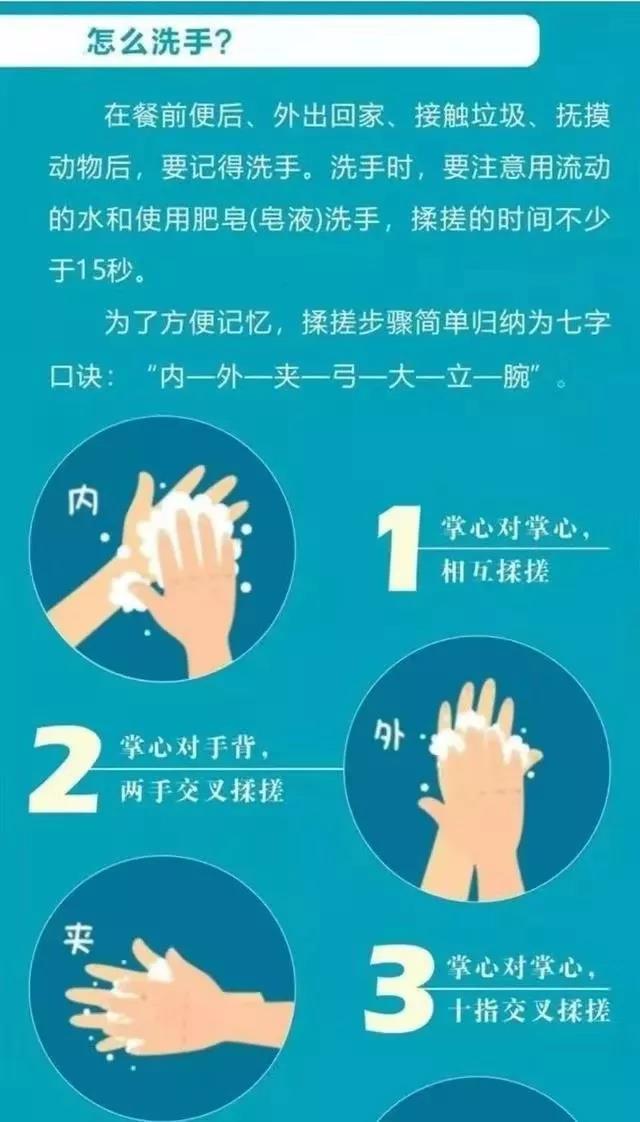 怎么洗手?

在餐前便后、外出回家、接触垃圾、抚摸动物后，要记得洗手。洗手时，要注意用流动的水和使用肥皂(皂液)洗手，揉搓的时间不少于15秒。

为了方便记忆，揉搓步骤简单归纳为七字口诀：“内—外—夹—弓—大—立—腕”。

内

1 掌心对掌心，相互揉搓

2 掌心对手背，两手交叉揉搓

外

夹

3 掌心对掌心，十指交叉揉搓